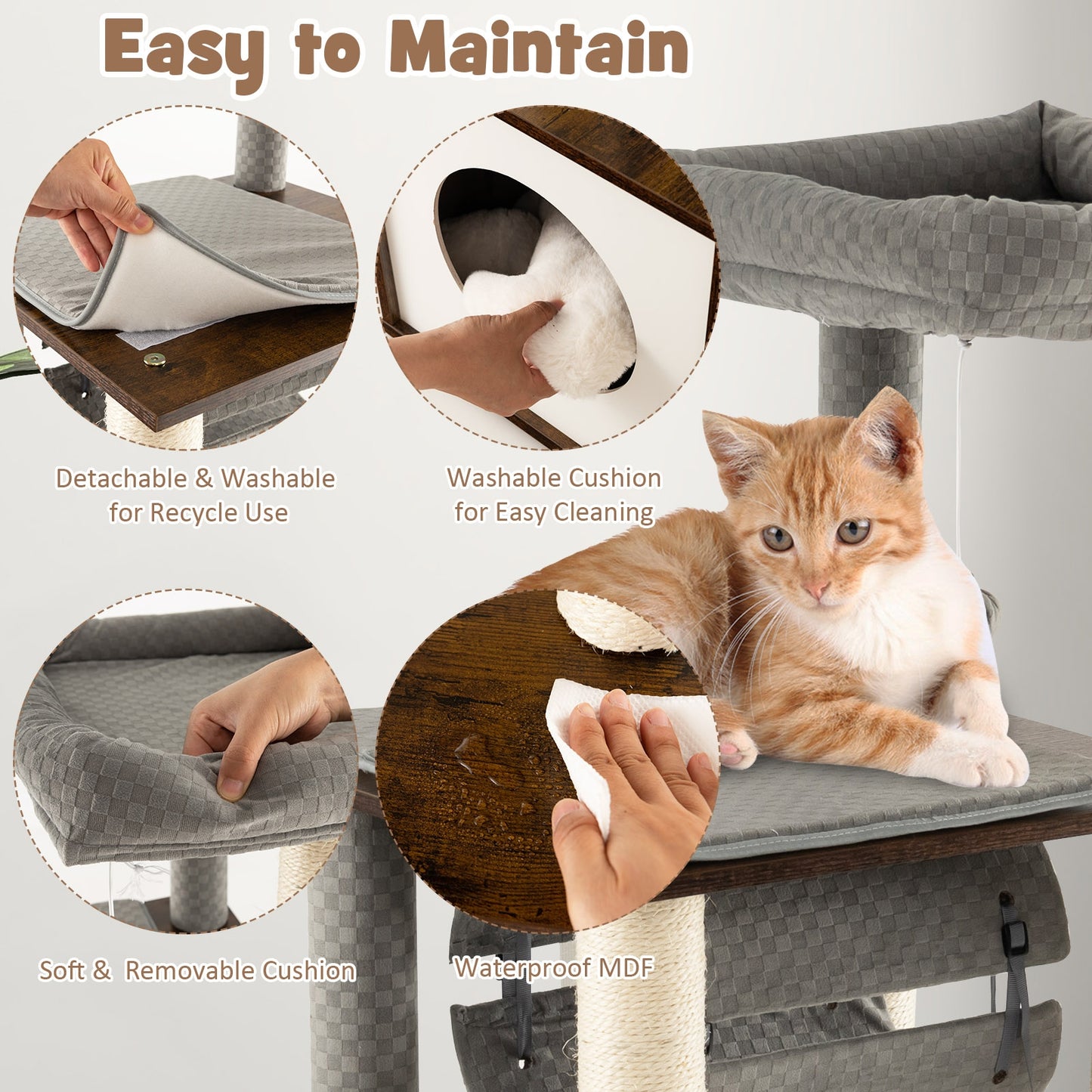 Easy to Maintain

Detachable & Washable for Recycle Use

Washable Cushion for Easy Cleaning

Soft & Removable Cushion

Waterproof MDF