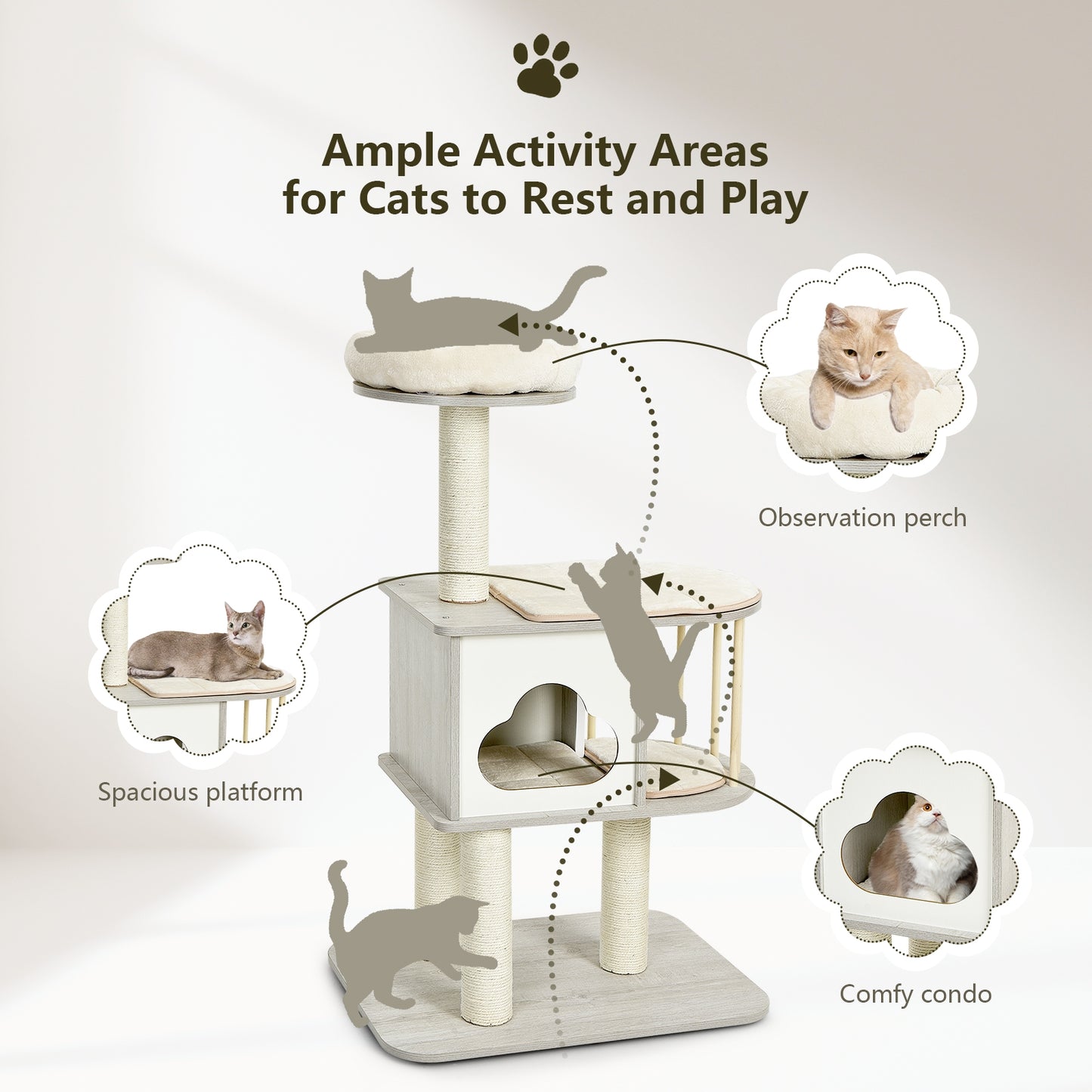 Ample Activity Areas
for Cats to Rest and Play

Observation perch

Spacious platform

Comfy condo