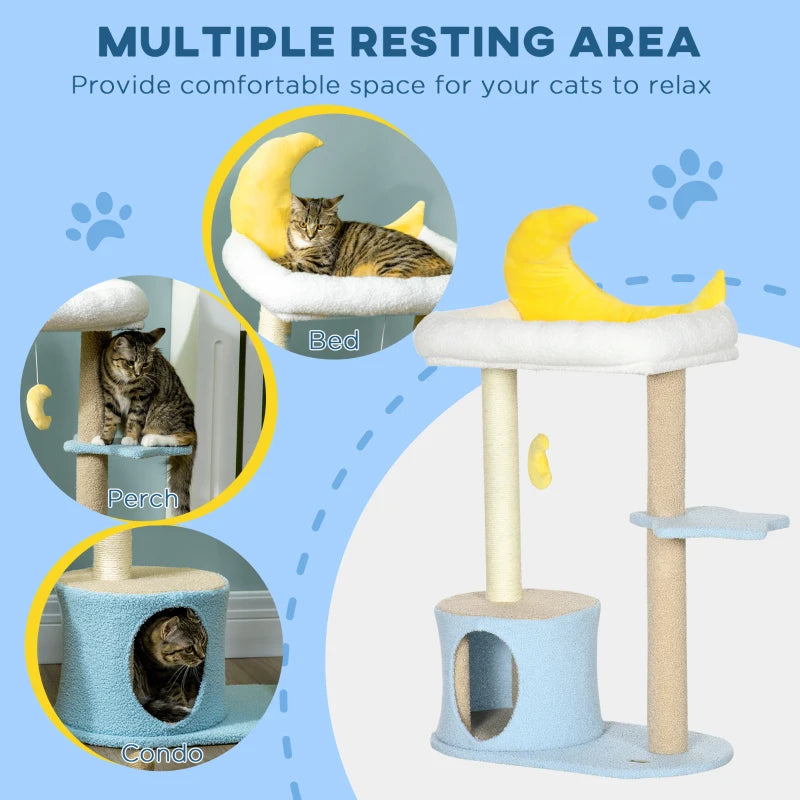 MULTIPLE RESTING AREA
Provide comfortable space for your cats to relax

Bed

Perch

Condo